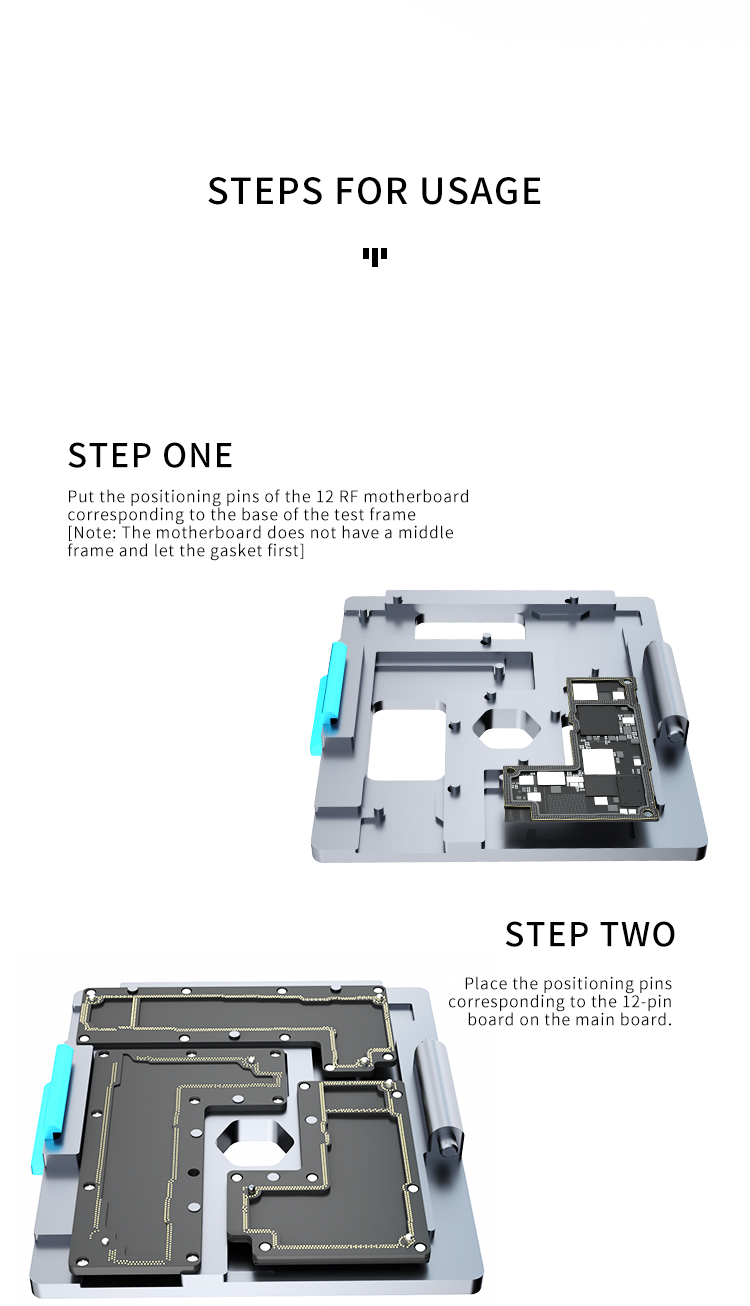 STEPS FOR USAGE

STEP ONE

Put the positioning pins of the 12 RF motherboard corresponding to the base of the test frame
[Note: The motherboard does not have a middle frame and let the gasket first]

STEP TWO

Place the positioning pins corresponding to the 12-pin board on the main board.